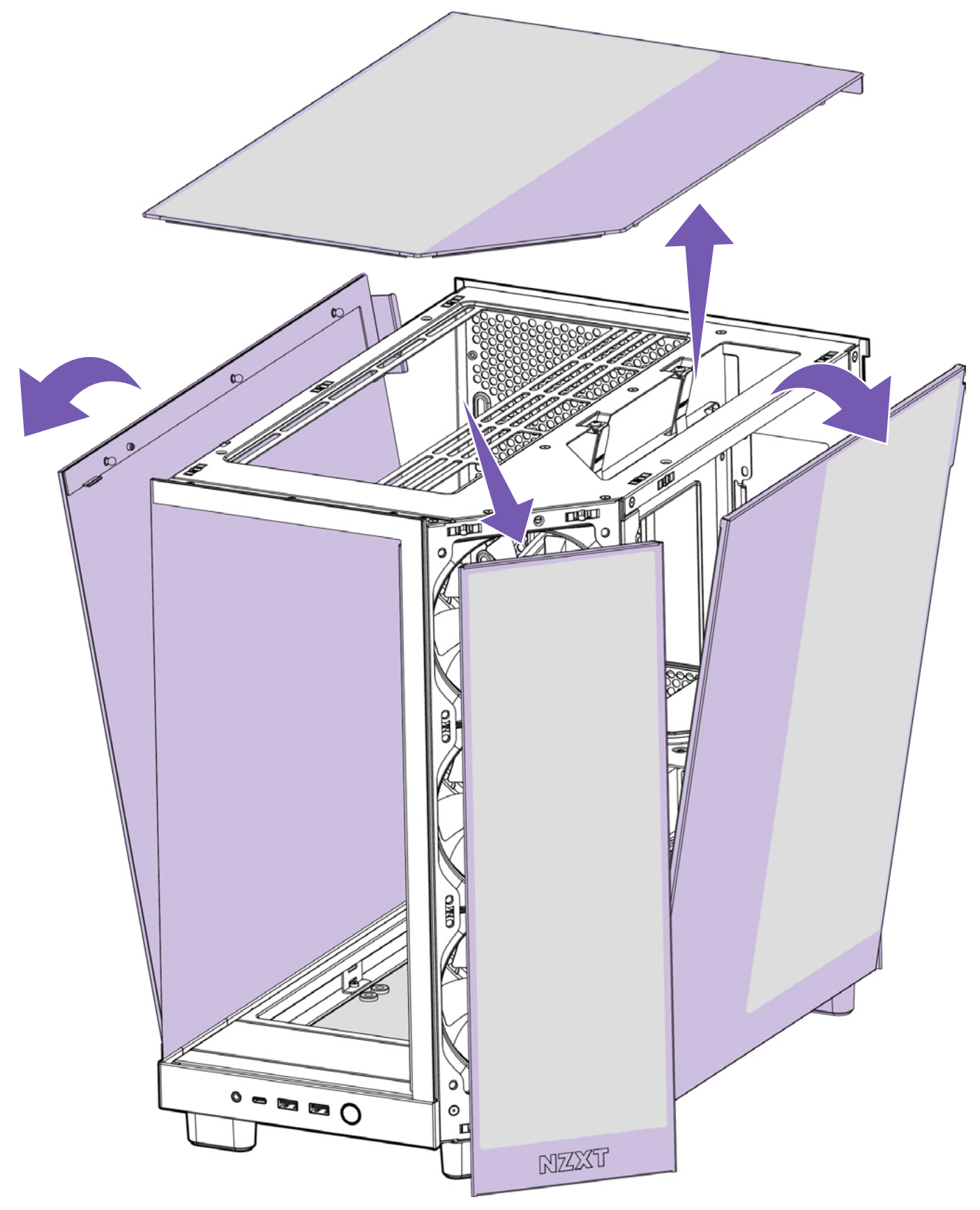 NZXT