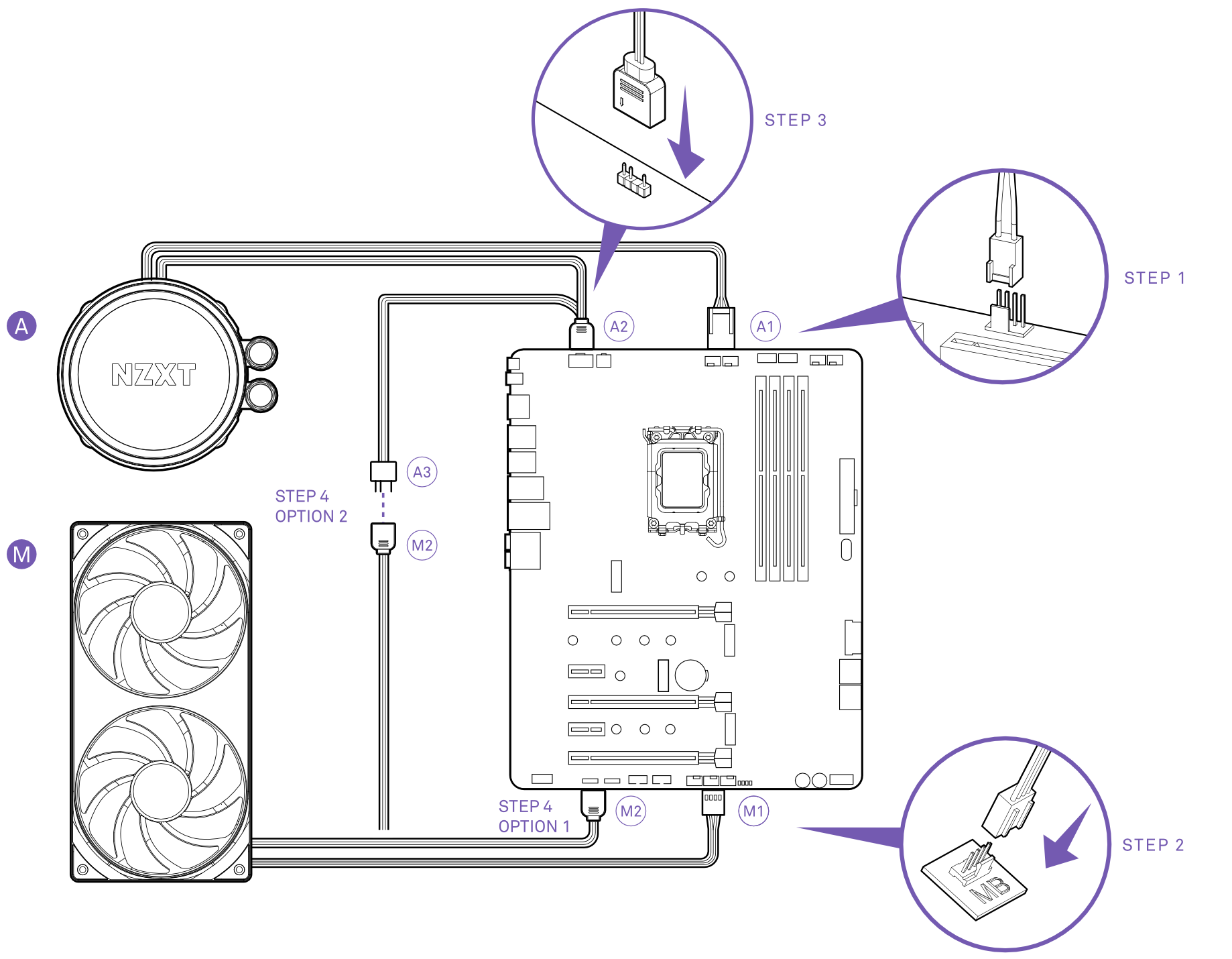 STEP 3

STEP 1

A

NZXT

A2

A1

A3

STEP 4
OPTION 2

M

M2

STEP 4
OPTION 1

M2

M1

STEP 2

MB