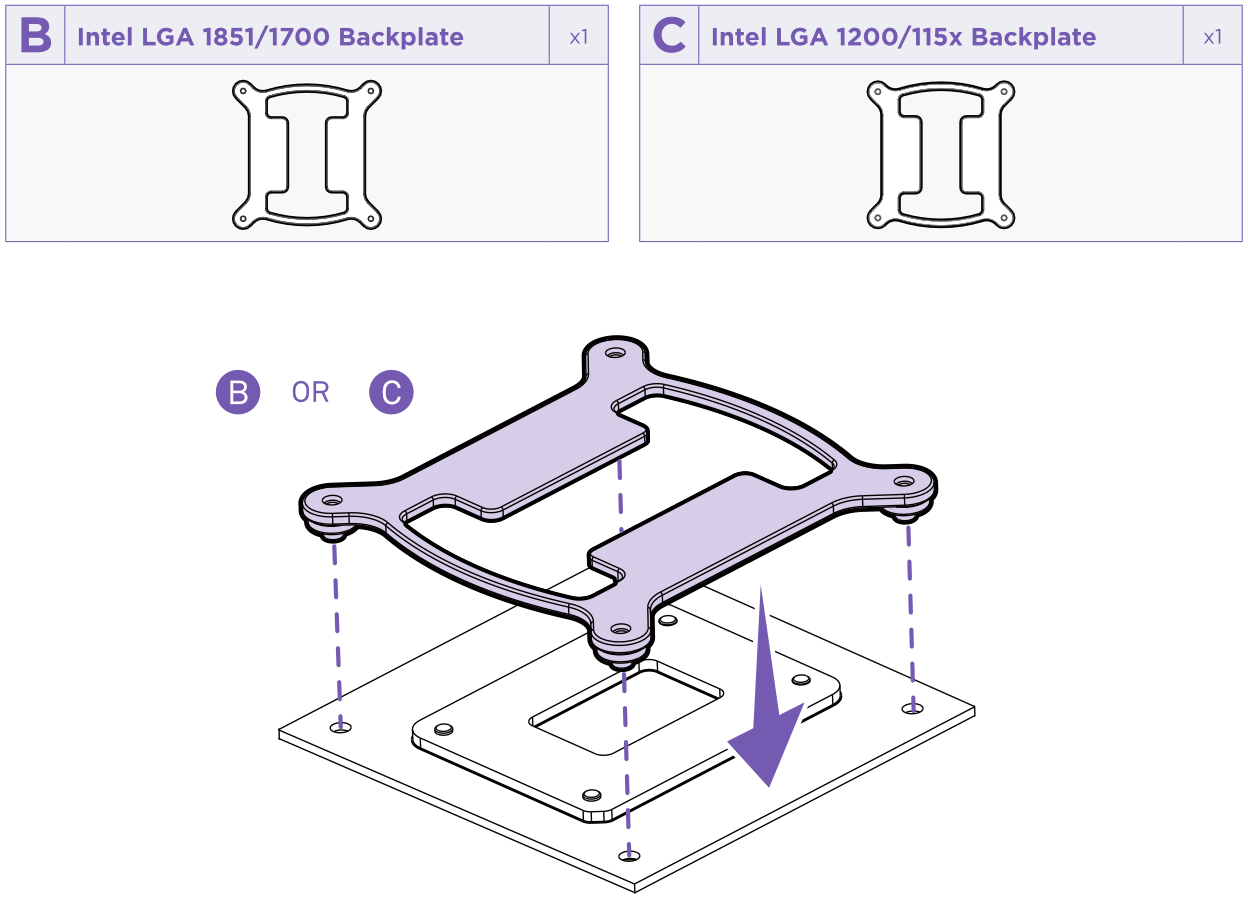 B Intel LGA 1851/1700 Backplate x1

C Intel LGA 1200/115x Backplate x1

B OR C