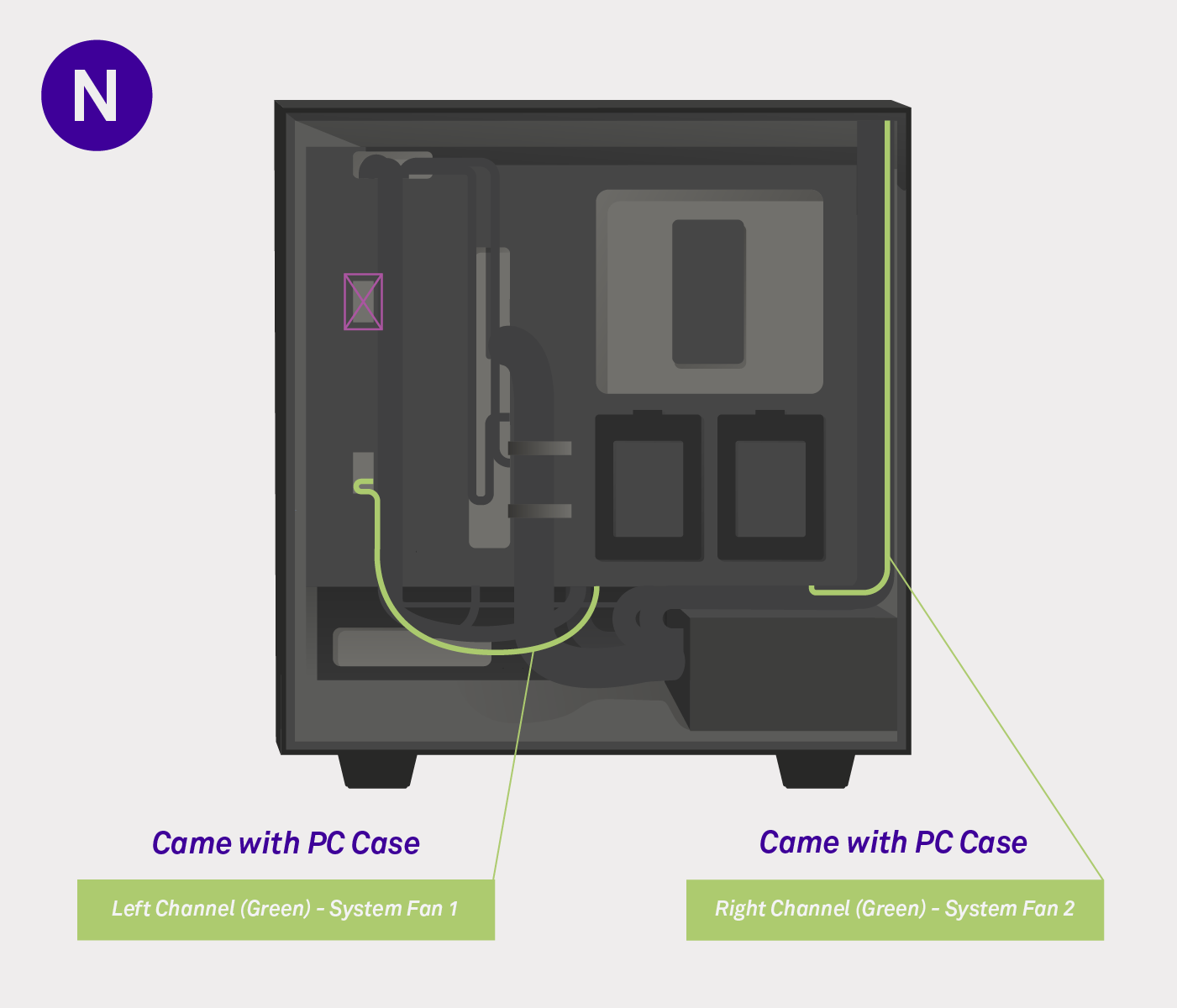 N

Came with PC Case

Left Channel (Green) - System Fan 1

Came with PC Case

Right Channel (Green) - System Fan 2