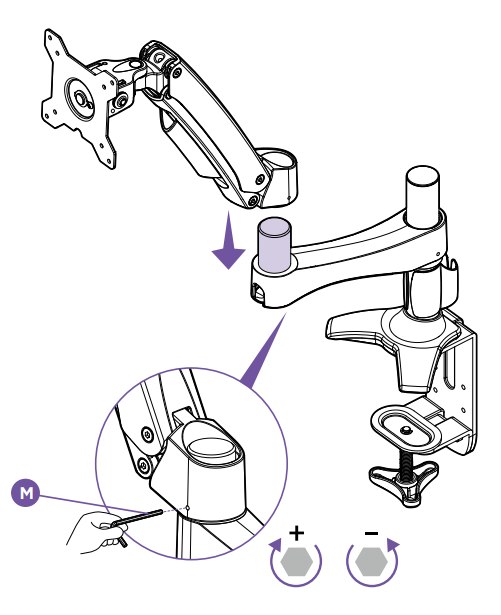 M

+

−