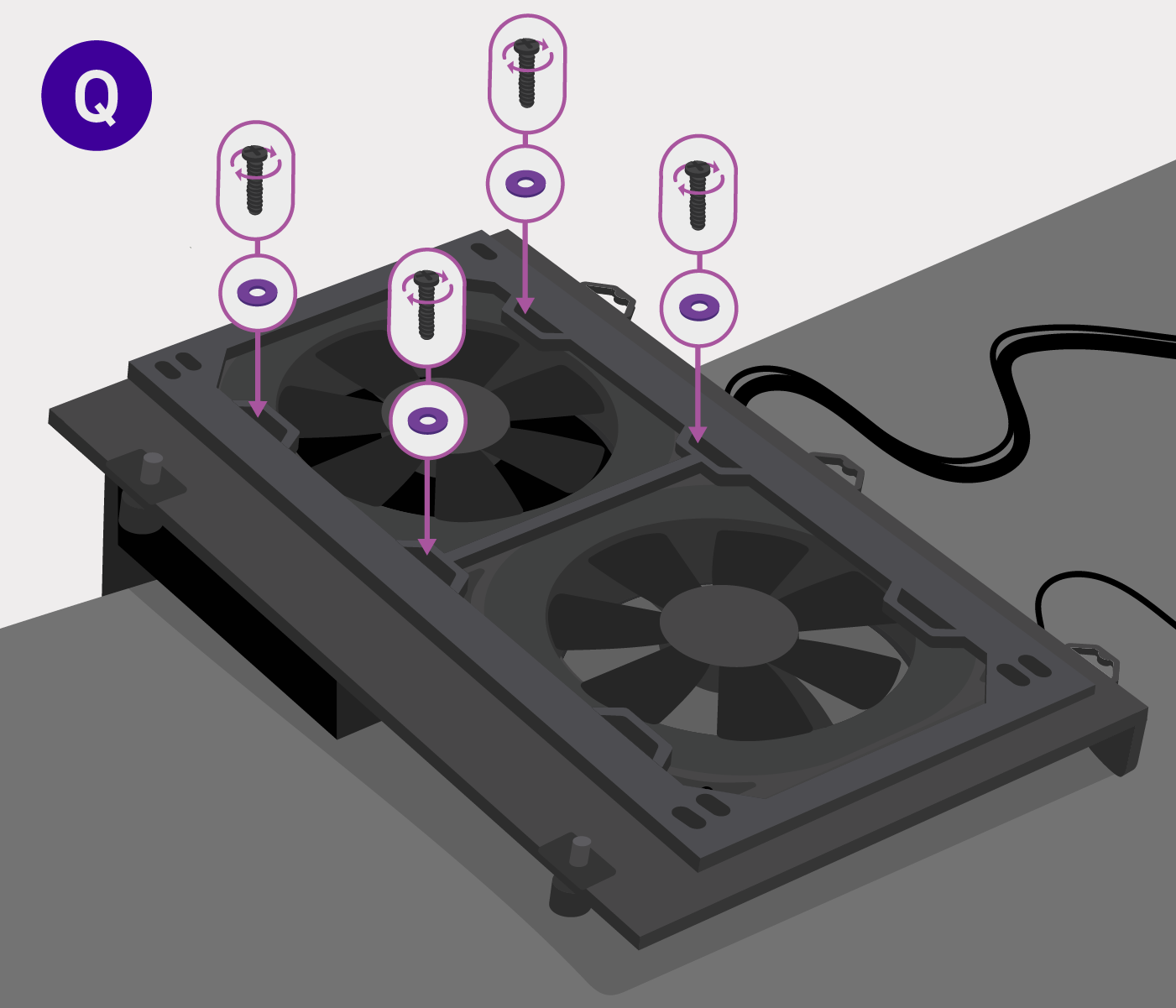 Q