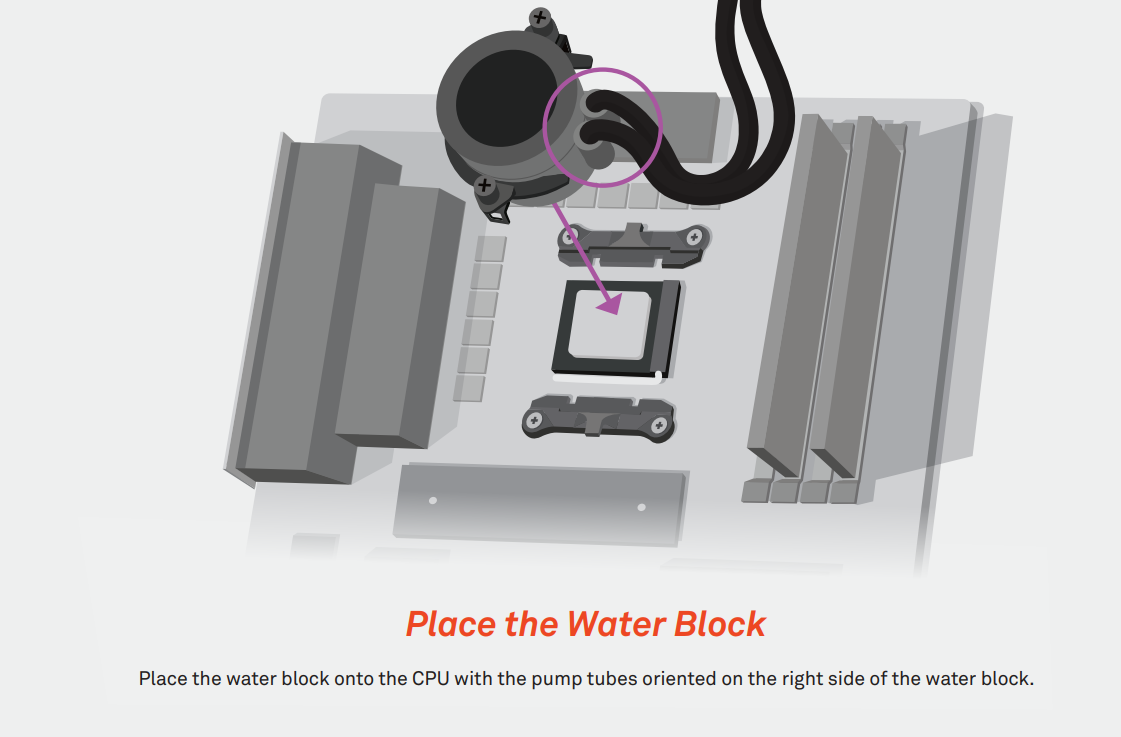 Place the Water Block

Place the water block onto the CPU with the pump tubes oriented on the right side of the water block.