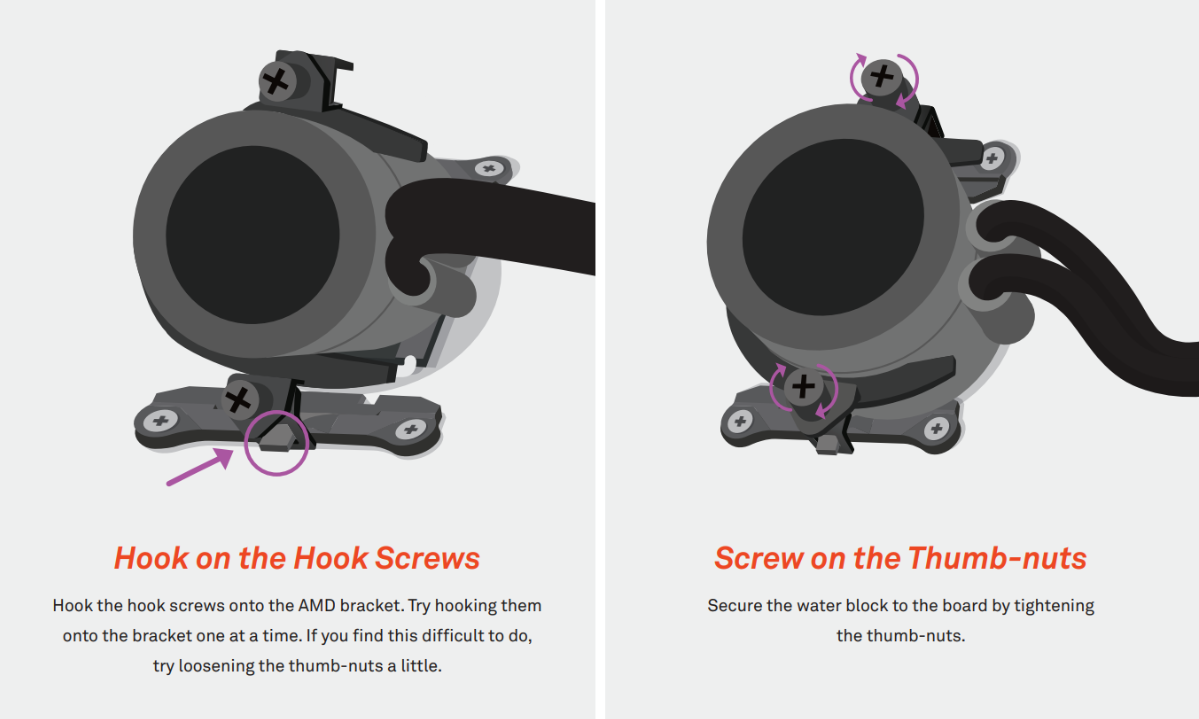 Hook on the Hook Screws

Hook the hook screws onto the AMD bracket. Try hooking them onto the bracket one at a time. If you find this difficult to do, try loosening the thumb-nuts a little.

Screw on the Thumb-nuts

Secure the water block to the board by tightening the thumb-nuts.