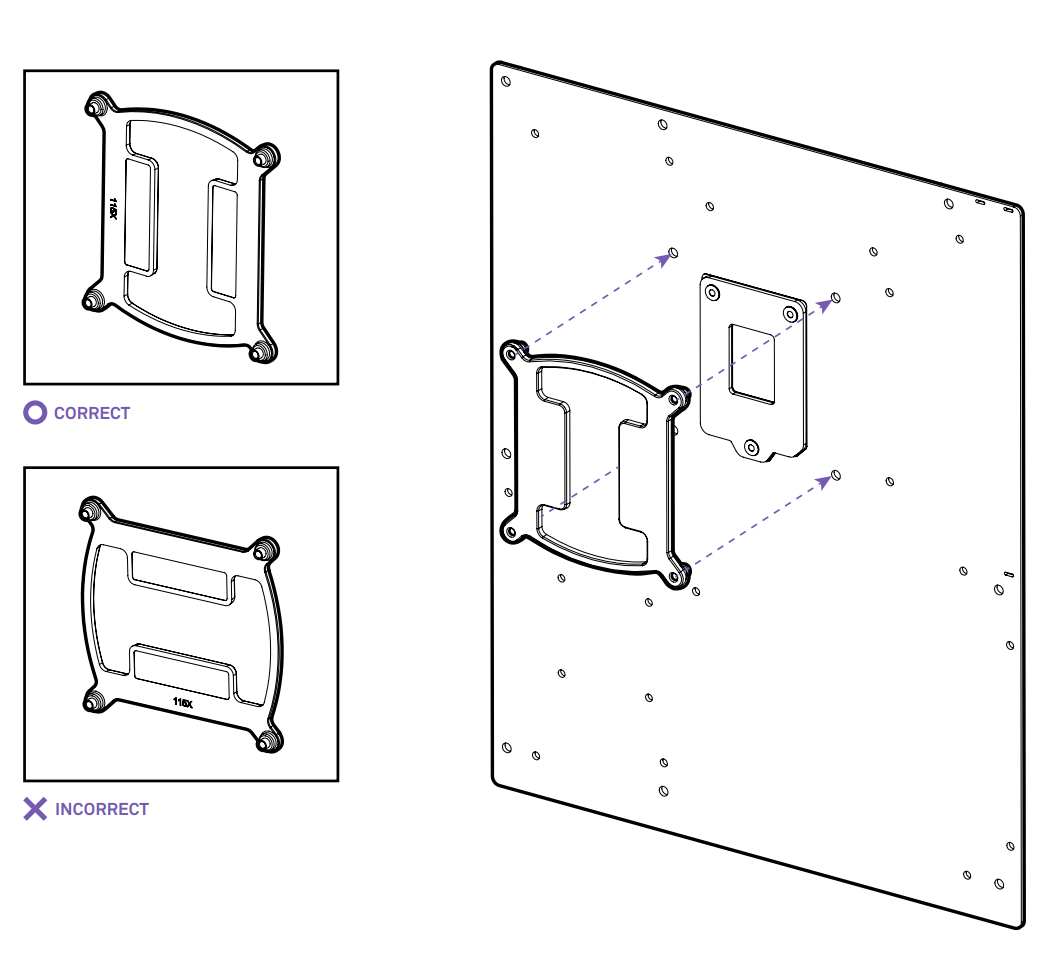 115X

CORRECT

115X

INCORRECT