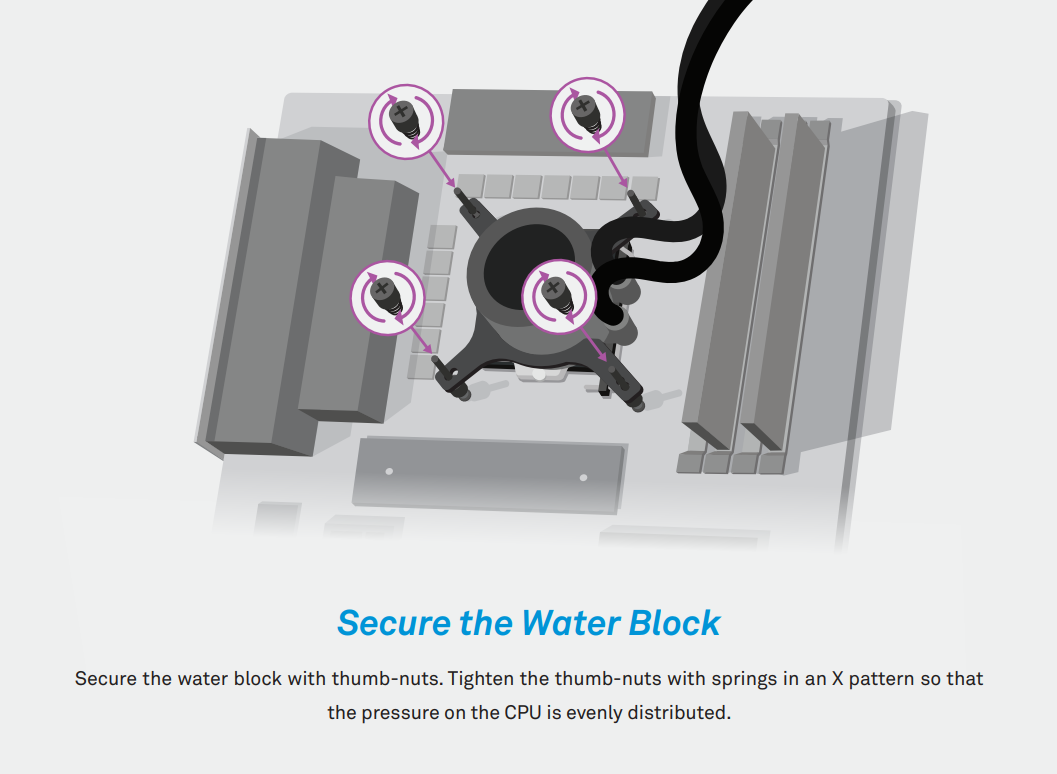 Secure the Water Block

Secure the water block with thumb-nuts. Tighten the thumb-nuts with springs in an X pattern so that the pressure on the CPU is evenly distributed.