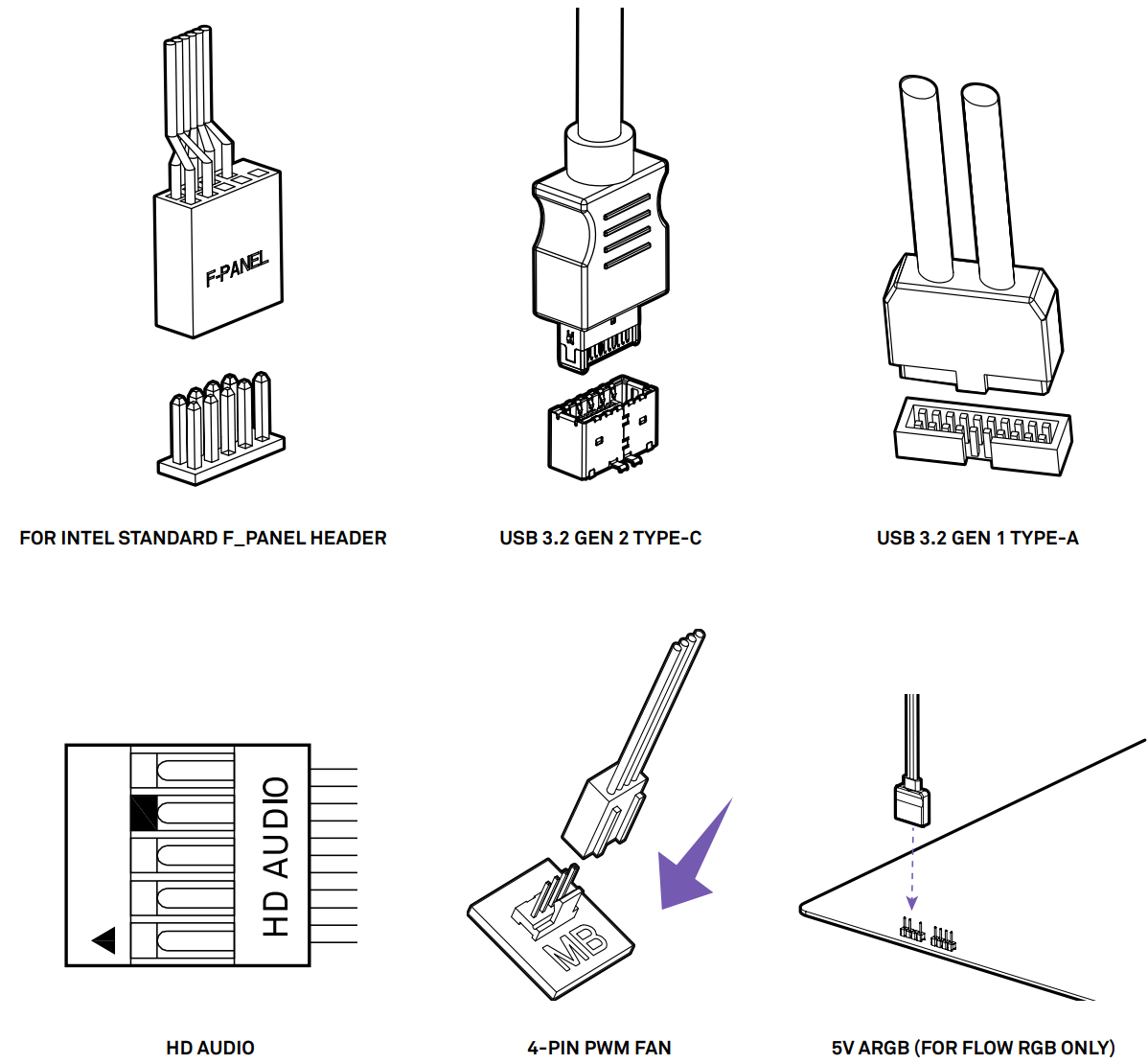 F-PANEL

FOR INTEL STANDARD F_PANEL HEADER

USB 3.2 GEN 2 TYPE-C

USB 3.2 GEN 1 TYPE-A

HD AUDIO

HD AUDIO

MB

4-PIN PWM FAN

5V ARGB (FOR FLOW RGB ONLY)